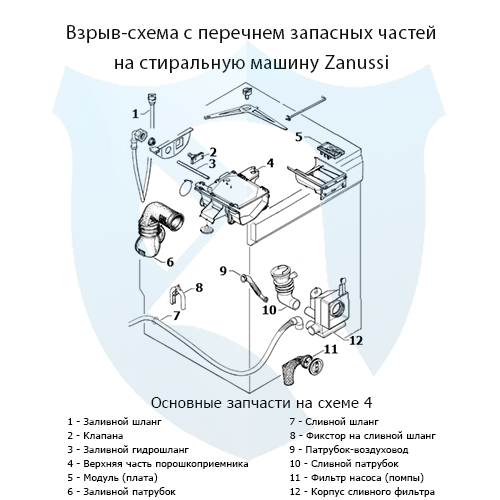 Взрыв-схема с перечнем запасных частей на стиральную машину Zanussi

1

2

3

4

5

6

7

8

9

10

11

12

Основные запчасти на схеме 4

1 - Заливной шланг
2 - Клапана
3 - Заливной гидрошланг
4 - Верхняя часть порошкоприемника
5 - Модуль (плата)
6 - Заливной патрубок

7 - Сливной шланг
8 - Фикстор на сливной шланг
9 - Патрубок-воздуховод
10 - Сливной патрубок
11 - Фильтр насоса (помпы)
12 - Корпус сливного фильтра