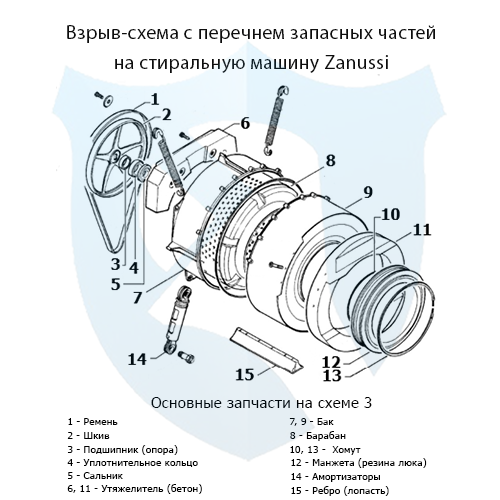 Взрыв-схема с перечнем запасных частей на стиральную машину Zanussi

1
2
6
8
9
10
11
3
4
5
7
14
15
12
13

Основные запчасти на схеме 3

1 - Ремень
2 - Шкив
3 - Подшипник (опора)
4 - Уплотнительное кольцо
5 - Сальник
6, 11 - Утяжелитель (бетон)

7, 9 - Бак
8 - Барабан
10, 13 - Хомут
12 - Манжета (резина люка)
14 - Амортизаторы
15 - Ребро (лопасть)