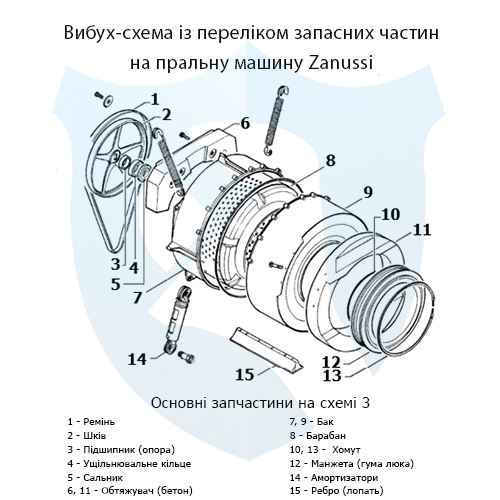 Вибух-схема із переліком запасних частин на пральну машину Zanussi

1
2
6
8
9
10
11
3
4
5
7
14
15
12
13

Основні запчастини на схемі 3

1 - Ремінь
2 - Шків
3 - Підшипник (опора)
4 - Ущільнювальне кільце
5 - Сальник
6, 11 - Обтяжувач (бетон)

7, 9 - Бак
8 - Барабан
10, 13 - Хомут
12 - Манжета (гума люка)
14 - Амортизатори
15 - Ребро (лопать)