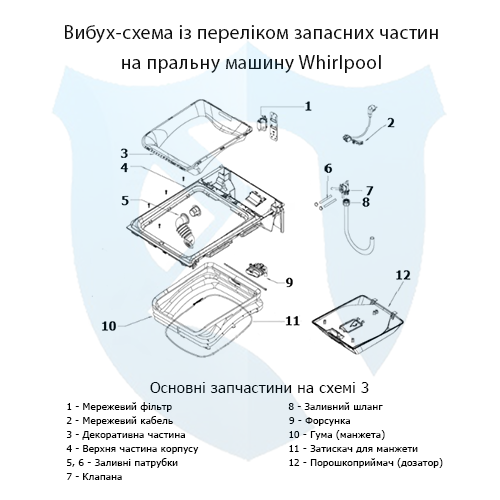 Вибух-схема із переліком запасних частин на пральну машину Whirlpool

1

2

3

4

5

6

7

8

9

10

11

12

Основні запчастини на схемі 3

1 - Мережевий фільтр
2 - Мережевий кабель
3 - Декоративна частина
4 - Верхня частина корпусу
5, 6 - Заливні патрубки
7 - Клапана

8 - Заливний шланг
9 - Форсунка
10 - Гума (манжета)
11 - Затискач для манжети
12 - Порошкоприймач (дозатор)