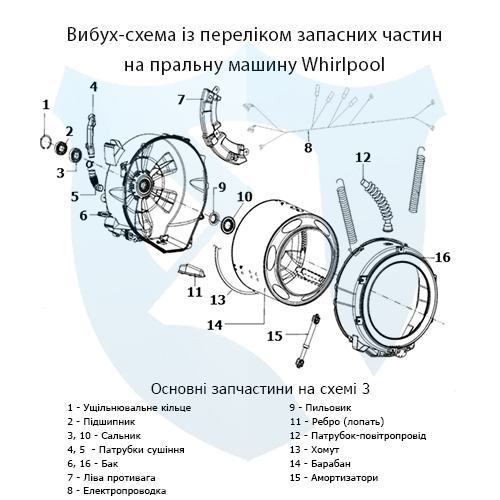 Вибух-схема із переліком запасних частин на пральну машину Whirlpool

1
2
3
4
5
6
7
8
9
10
11
12
13
14
15
16

Основні запчастини на схемі 3

1 - Ущільнювальне кільце
2 - Підшипник
3, 10 - Сальник
4, 5 - Патрубки сушіння
6, 16 - Бак
7 - Ліва противага
8 - Електропроводка

9 - Пильовик
11 - Ребро (лопать)
12 - Патрубок-повітропровід
13 - Хомут
14 - Барабан
15 - Амортизатори