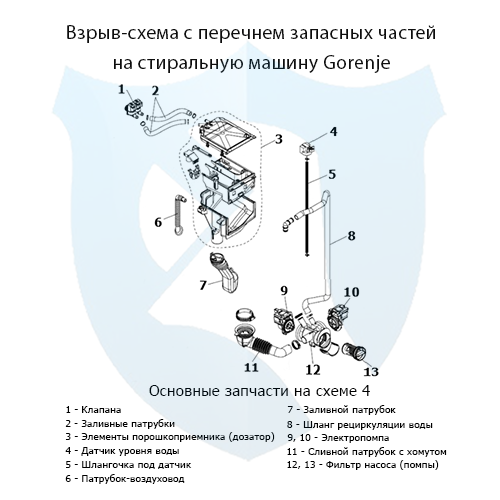 Взрыв-схема с перечнем запасных частей на стиральную машину Gorenje

1
2
3
4
5
6
7
8
9
10
11
12
13

Основные запчасти на схеме 4

1 - Клапана
2 - Заливные патрубки
3 - Элементы порошкоприемника (дозатор)
4 - Датчик уровня воды
5 - Шлангочка под датчик
6 - Патрубок-воздуховод

7 - Заливной патрубок
8 - Шланг рециркуляции воды
9, 10 - Электропомпа
11 - Сливной патрубок с хомутом
12, 13 - Фильтр насоса (помпы)