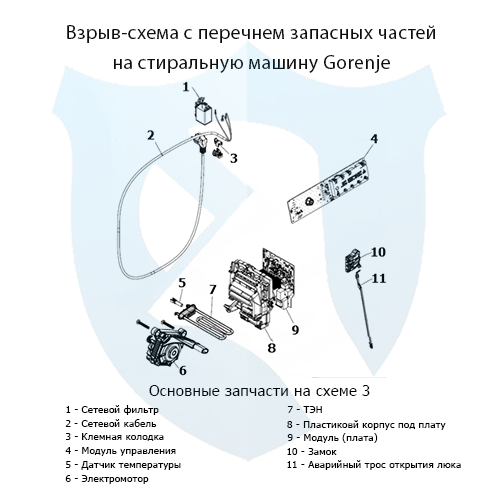 Взрыв-схема с перечнем запасных частей на стиральную машину Gorenje

1

2

3

4

10

11

5

7

9

8

6

Основные запчасти на схеме 3

1 - Сетевой фильтр
2 - Сетевой кабель
3 - Клемная колодка
4 - Модуль управления
5 - Датчик температуры
6 - Электромотор

7 - ТЭН
8 - Пластиковй корпус под плату
9 - Модуль (плата)
10 - Замок
11 - Аварийный трос открытия люка