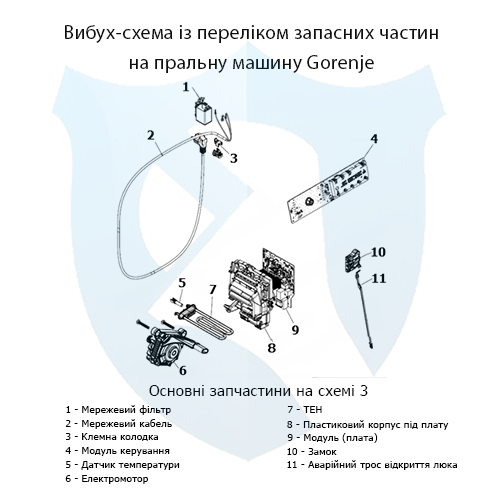 Вибух-схема із переліком запасних частин на пральну машину Gorenje

1
2
3
4
10
11
5
7
9
8
6

Основні запчастини на схемі 3

1 - Мережевий фільтр
2 - Мережевий кабель
3 - Клемна колодка
4 - Модуль керування
5 - Датчик температури
6 - Електромотор

7 - ТЕН
8 - Пластиковий корпус під плату
9 - Модуль (плата)
10 - Замок
11 - Аварійний трос відкриття люка