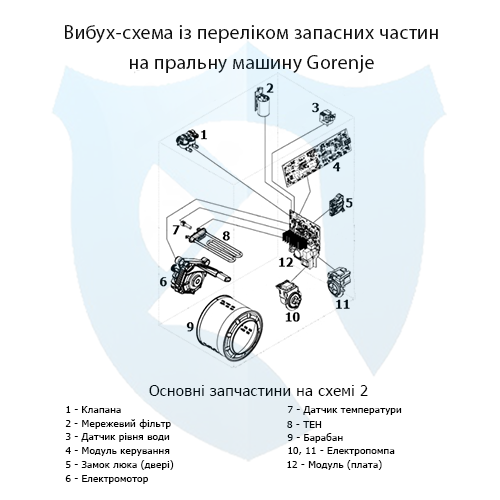 Вибух-схема із переліком запасних частин на пральну машину Gorenje

2
3
1
4
5
7
8
12
6
11
10
9

Основні запчастини на схемі 2

1 - Клапана
2 - Мережевий фільтр
3 - Датчик рівня води
4 - Модуль керування
5 - Замок люка (двері)
6 - Електромотор

7 - Датчик температури
8 - ТЕН
9 - Барабан
10, 11 - Електропомпа
12 - Модуль (плата)