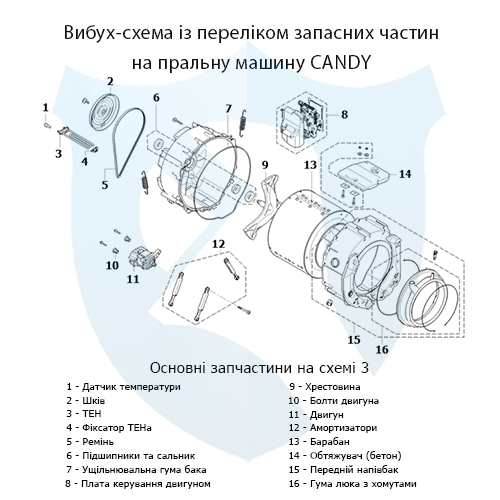 Вибух-схема із переліком запасних частин на пральну машину CANDY

1
2
3
4
5
6
7
8
9
10
11
12
13
14
15
16

Основні запчастини на схемі 3

1 - Датчик температури
2 - Шків
3 - ТЕН
4 - Фіксатор ТЕНа
5 - Ремінь
6 - Підшипники та сальник
7 - Ущільнювальна гума бака
8 - Плата керування двигуном

9 - Хрестовина
10 - Болти двигуна
11 - Двигун
12 - Амортизатори
13 - Барабан
14 - Обтяжувач (бетон)
15 - Передній напівбак
16 - Гума люка з хомутами