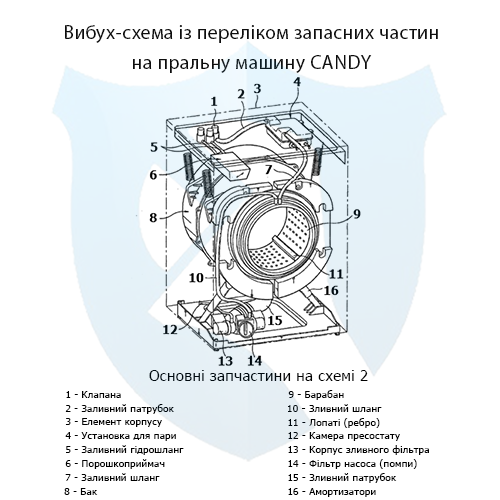 Вибух-схема із переліком запасних частин на пральну машину CANDY

1
2
3
4
5
6
7
8
9
10
11
16
12
15
13
14

Основні запчастини на схемі 2

1 - Клапана
2 - Заливний патрубок
3 - Елемент корпусу
4 - Установка для пари
5 - Заливний гідрошланг
6 - Порошкоприймач
7 - Заливний шланг
8 - Бак

9 - Барабан
10 - Зливний шланг
11 - Лопаті (ребро)
12 - Камера пресостату
13 - Корпус зливного фільтра
14 - Фільтр насоса (помпи)
15 - Зливний патрубок
16 - Амортизатори