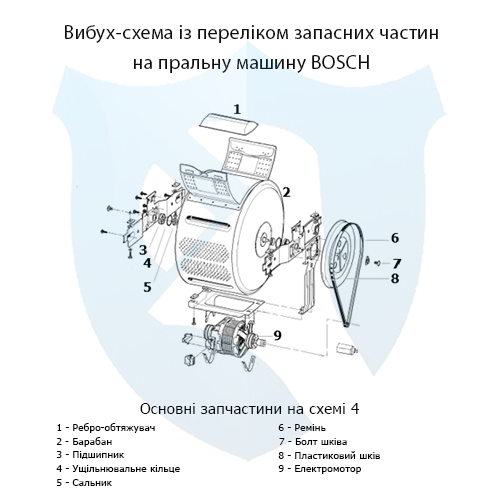 Вибух-схема із переліком запасних частин на пральну машину BOSCH

1

2

3

4

5

6

7

8

9

Основні запчастини на схемі 4

1 - Ребро-обтяжувач
2 - Барабан
3 - Підшипник
4 - Ущільнювальне кільце
5 - Сальник

6 - Ремінь
7 - Болт шківа
8 - Пластиковий шків
9 - Електромотор