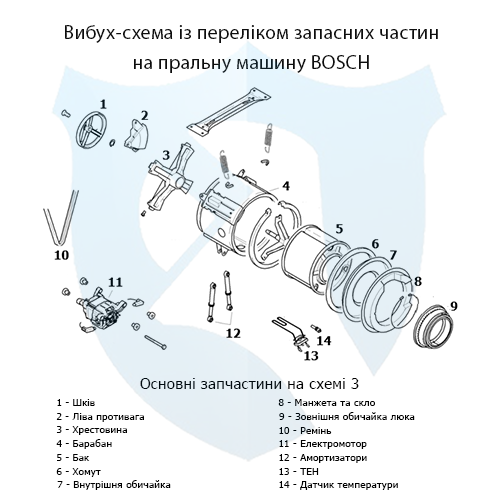 Вибух-схема із переліком запасних частин на пральну машину BOSCH

1

2

3

4

5

6

7

8

9

10

11

12

13

14

Основні запчастини на схемі 3

1 - Шків
2 - Ліва противага
3 - Хрестовина
4 - Барабан
5 - Бак
6 - Хомут
7 - Внутрішня обичайка

8 - Манжета та скло
9 - Зовнішня обичайка люка
10 - Ремінь
11 - Електромотор
12 - Амортизатори
13 - ТЕН
14 - Датчик температури