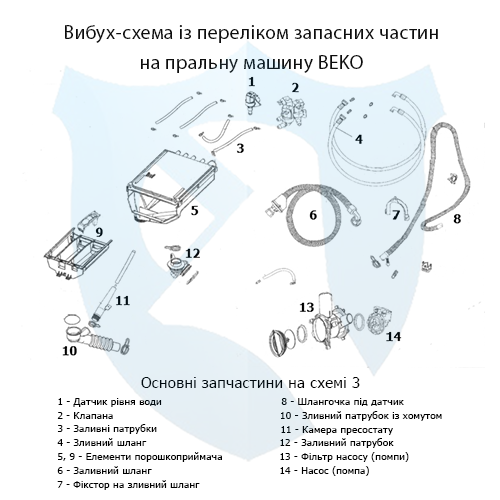 Вибух-схема із переліком запасних частин на пральну машину ВЕКО

1

2

3

4

5

6

7

8

9

12

11

10

13

14

Основні запчастини на схемі 3

1 - Датчик рівня води
2 - Клапана
3 - Заливні патрубки
4 - Зливний шланг
5, 9 - Елементи порошкоприймача
6 - Заливний шланг
7 - Фікстор на зливний шланг

8 - Шлангочка під датчик
10 - Зливний патрубок із хомутом
11 - Камера пресостату
12 - Заливний патрубок
13 - Фільтр насосу (помпи)
14 - Насос (помпа)