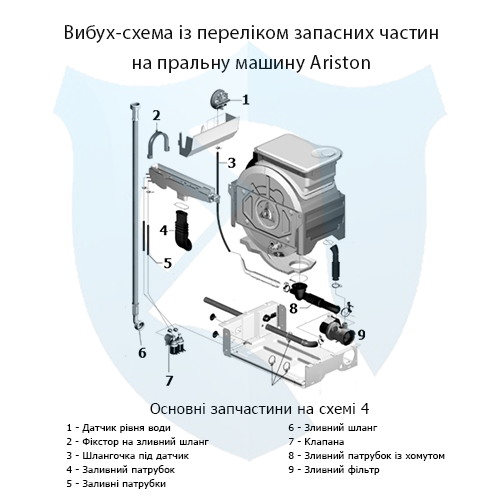 Вибух-схема із переліком запасних частин на пральну машину Ariston

1
2
3
4
5
6
7
8
9

Основні запчастини на схемі 4

1 - Датчик рівня води
2 - Фікстор на зливний шланг
3 - Шлангочка під датчик
4 - Заливний патрубок
5 - Заливні патрубки

6 - Зливний шланг
7 - Клапана
8 - Зливний патрубок із хомутом
9 - Зливний фільтр