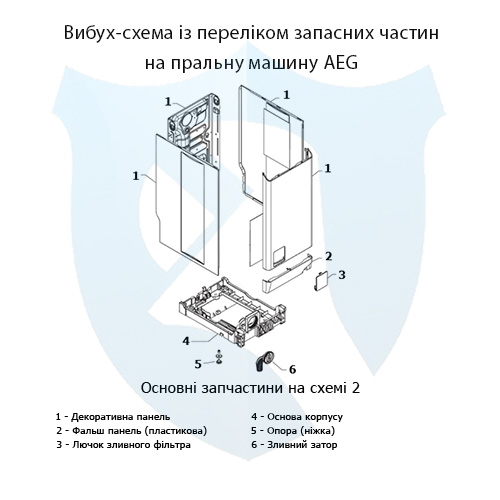 Вибух-схема із переліком запасних частин на пральну машину AEG

1

1

1

1

2

3

4

5

6

Основні запчастини на схемі 2

1 - Декоративна панель
2 - Фальш панель (пластикова)
3 - Лючок зливного фільтра

4 - Основа корпусу
5 - Опора (ніжка)
6 - Зливний затор