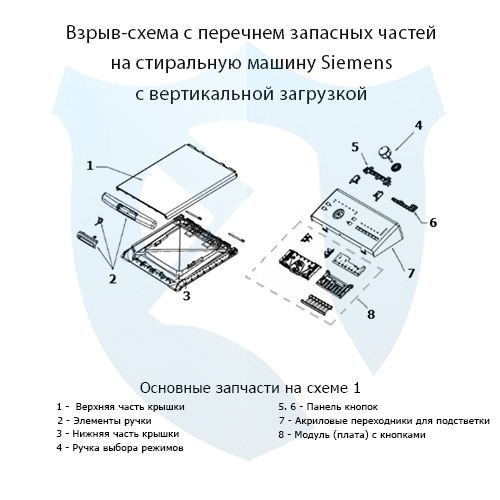 Взрыв-схема с перечнем запасных частей на стиральную машину Siemens с вертикальной загрузкой

1

2

3

4

5

6

7

8

Основные запчасти на схеме 1

1 - Верхняя часть крышки
2 - Элементы ручки
3 - Нижняя часть крышки
4 - Ручка выбора режимов

5. 6 - Панель кнопок
7 - Акриловые переходники для подстветки
8 - Модуль (плата) с кнопками