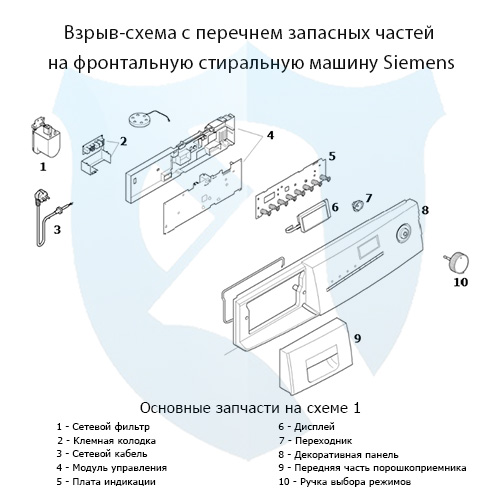 Взрыв-схема с перечнем запасных частей на фронтальную стиральную машину Siemens

1

2

3

4

5

6

7

8

9

10

Основные запчасти на схеме 1

1 - Сетевой фильтр
2 - Клемная колодка
3 - Сетевой кабель
4 - Модуль управления
5 - Плата индикации

6 - Дисплей
7 - Переходник
8 - Декоративная панель
9 - Передняя часть порошкоприемника
10 - Ручка выбора режимов